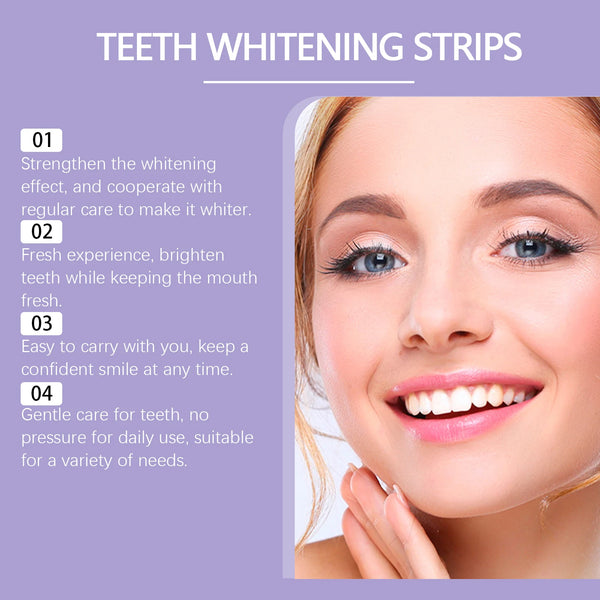 TEETH WHITENING STRIPS

01
Strengthen the whitening effect, and cooperate with regular care to make it whiter.

02
Fresh experience, brighten teeth while keeping the mouth fresh.

03
Easy to carry with you, keep a confident smile at any time.

04
Gentle care for teeth, no pressure for daily use, suitable for a variety of needs.